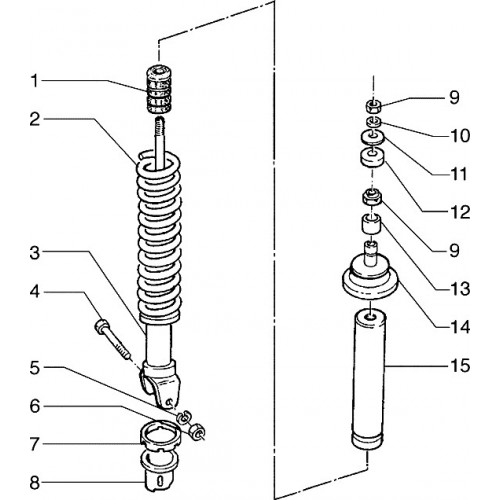 1
2
3
4
5
6
7
8
9
10
11
12
9
13
14
15